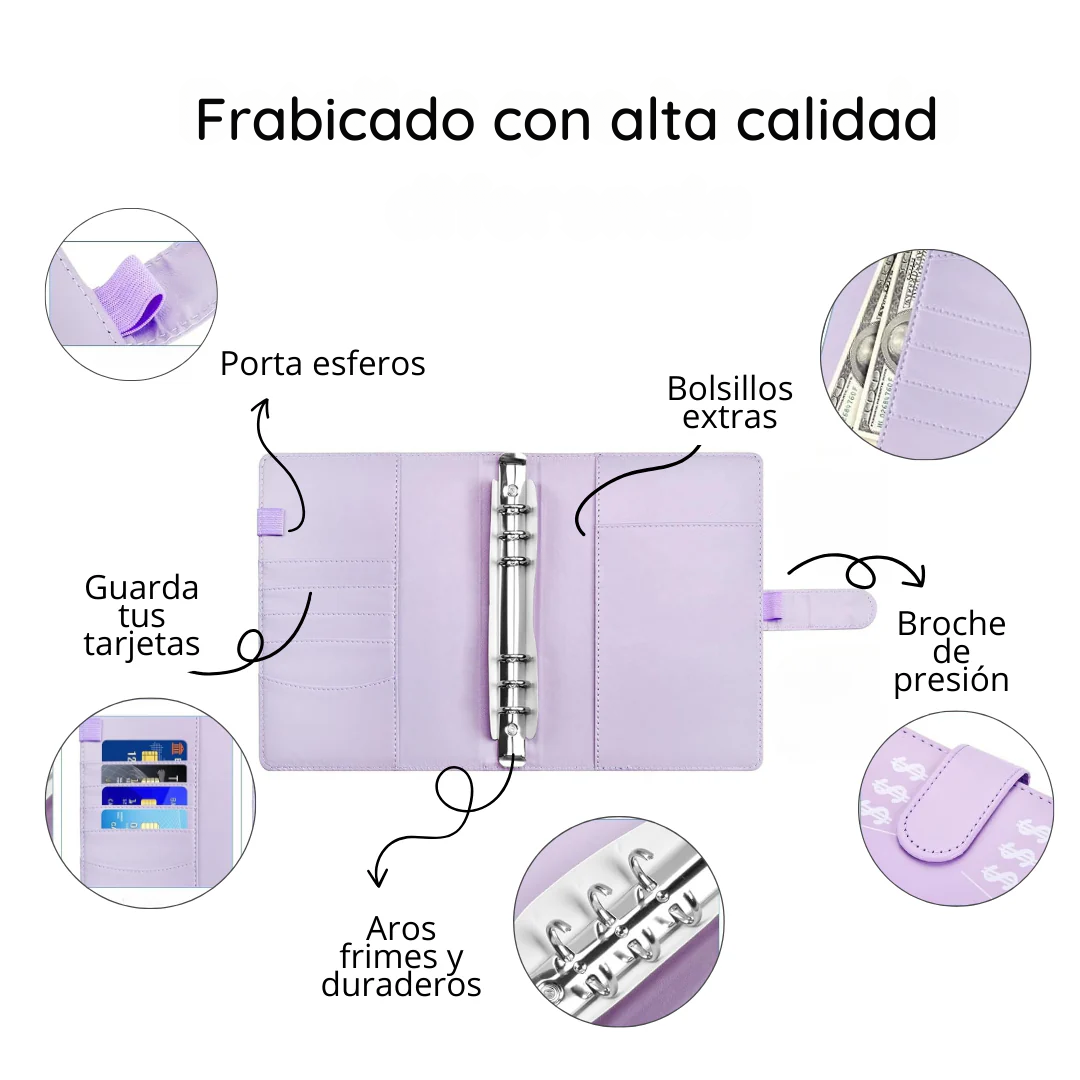 Frabicado con alta calidad

Porta esferos

Bolsillos extras

Guarda tus tarjetas

Broche de presión

Aros frimes y duraderos