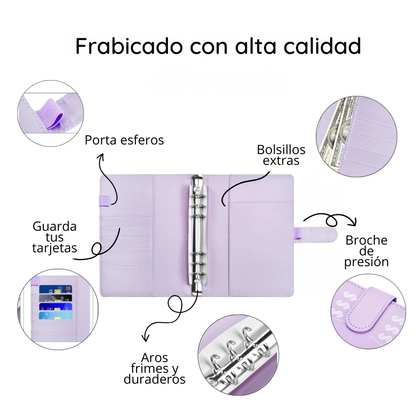 Frabicado con alta calidad

Porta esferos

Bolsillos extras

Guarda tus tarjetas

Broche de presión

Aros frimes y duraderos