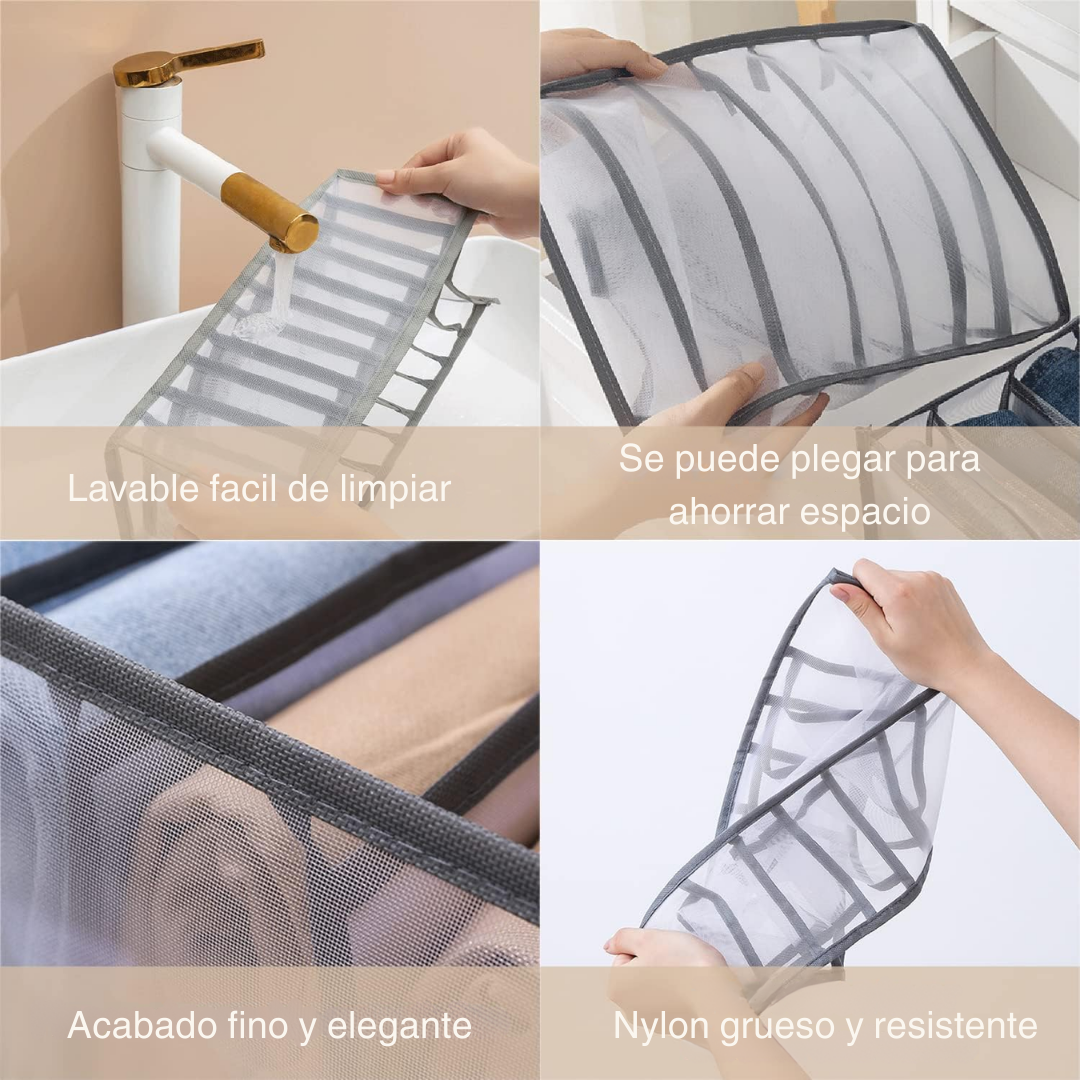 Lavable facil de limpiar

Se puede plegar para ahorrar espacio

Acabado fino y elegante

Nylon grueso y resistente