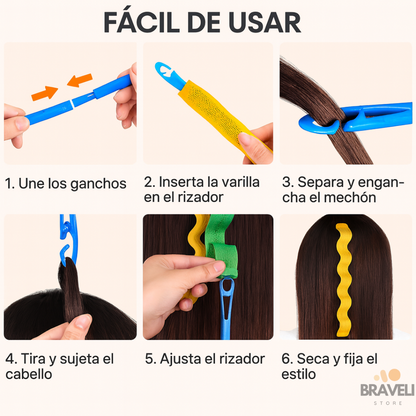 FÁCIL DE USAR

1. Une los ganchos

2. Inserta la varilla en el rizador

3. Separa y engancha el mechón

4. Tira y sujeta el cabello

5. Ajusta el rizador

6. Seca y fija el estilo

BRAVELI
STORE